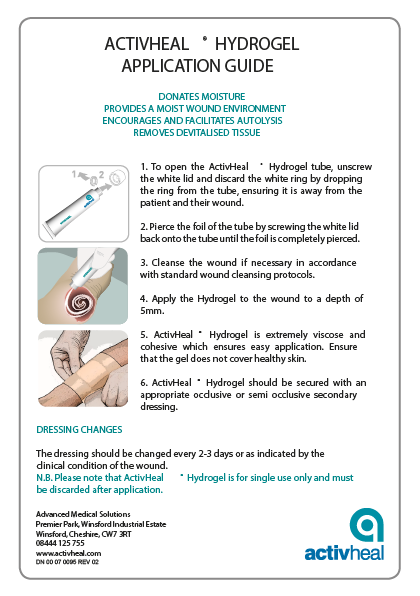 ACTIVHEAL ® HYDROGEL
APPLICATION GUIDE

DONATES MOISTURE
PROVIDES A MOIST WOUND ENVIRONMENT
ENCOURAGES AND FACILITATES AUTOLYSIS
REMOVES DEVITALISED TISSUE

1 2

1. To open the ActivHeal ® Hydrogel tube, unscrew the white lid and discard the white ring by dropping the ring from the tube, ensuring it is away from the patient and their wound.

2. Pierce the foil of the tube by screwing the white lid back onto the tube until the foil is completely pierced.

3. Cleanse the wound if necessary in accordance with standard wound cleansing protocols.

4. Apply the Hydrogel to the wound to a depth of 5mm.

5. ActivHeal ® Hydrogel is extremely viscose and cohesive which ensures easy application. Ensure that the gel does not cover healthy skin.

6. ActivHeal ® Hydrogel should be secured with an appropriate occlusive or semi occlusive secondary dressing.

DRESSING CHANGES

The dressing should be changed every 2-3 days or as indicated by the clinical condition of the wound.
N.B. Please note that ActivHeal ® Hydrogel is for single use only and must be discarded after application.

Advanced Medical Solutions
Premier Park, Winsford Industrial Estate
Winsford, Cheshire, CW7 3RT
08444 125 755
www.activheal.com
DN 00 07 0095 REV 02

activheal